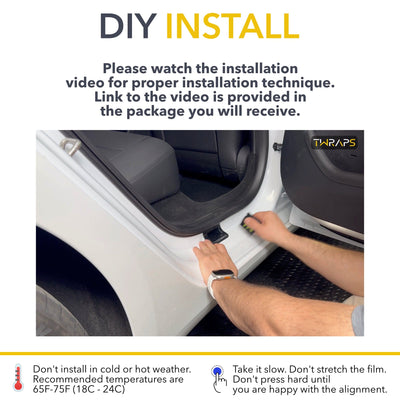 DIY INSTALL

Please watch the installation video for proper installation technique. Link to the video is provided in the package you will receive.

TWRAPS

Don't install in cold or hot weather. Recommended temperatures are 65F-75F (18C - 24C)

Take it slow. Don't stretch the film. Don't press hard until you are happy with the alignment.