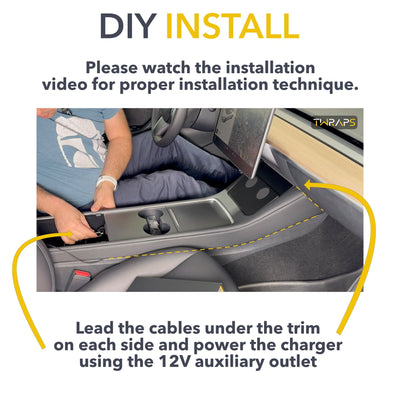 DIY INSTALL

Please watch the installation video for proper installation technique.

TWRAPS

Lead the cables under the trim on each side and power the charger using the 12V auxiliary outlet