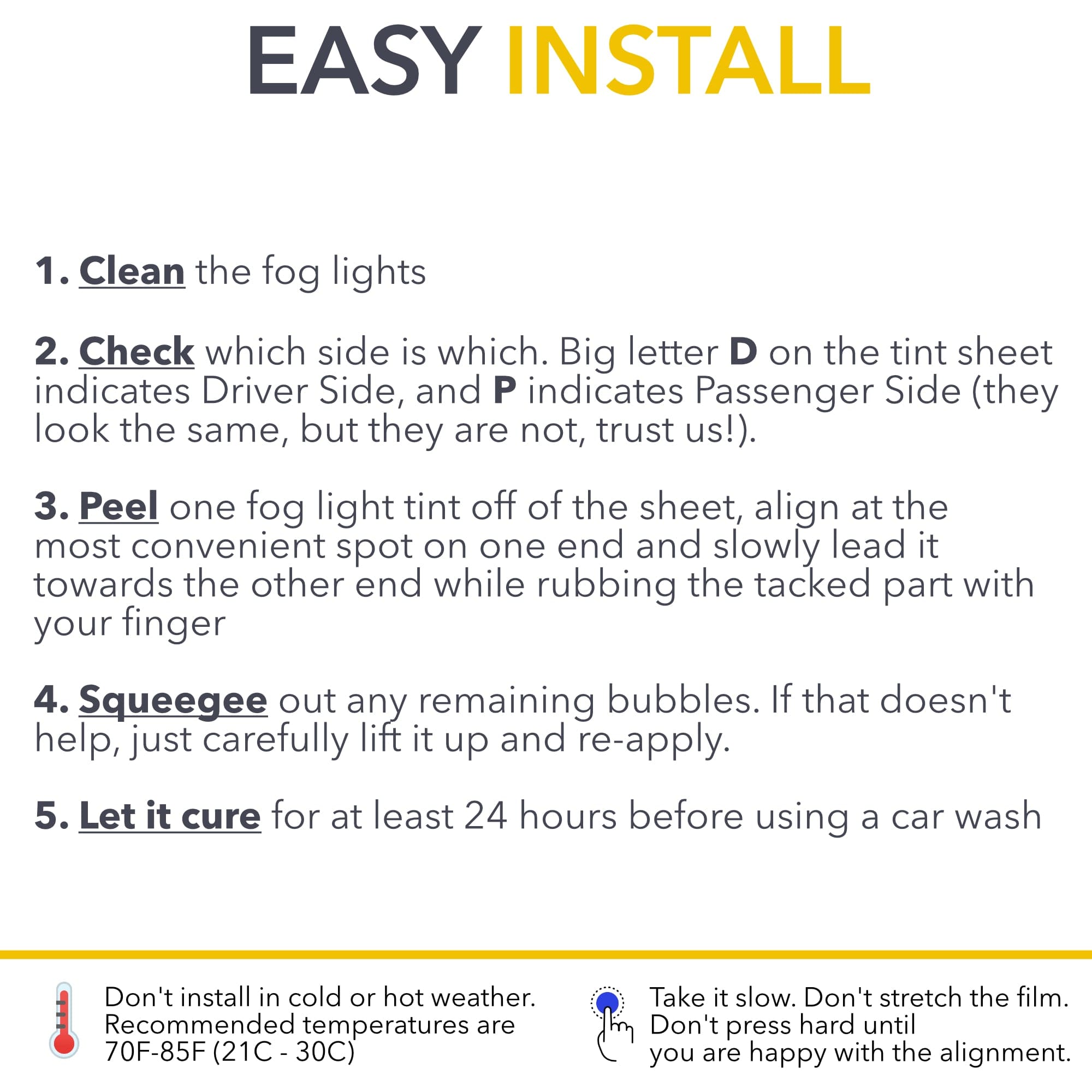 EASY INSTALL

1. Clean the fog lights

2. Check which side is which. Big letter D on the tint sheet indicates Driver Side, and P indicates Passenger Side (they look the same, but they are not, trust us!).

3. Peel one fog light tint off of the sheet, align at the most convenient spot on one end and slowly lead it towards the other end while rubbing the tacked part with your finger

4. Squeegee out any remaining bubbles. If that doesn't help, just carefully lift it up and re-apply.

5. Let it cure for at least 24 hours before using a car wash

Don't install in cold or hot weather. Recommended temperatures are 70F-85F (21C - 30C)

Take it slow. Don't stretch the film. Don't press hard until you are happy with the alignment.