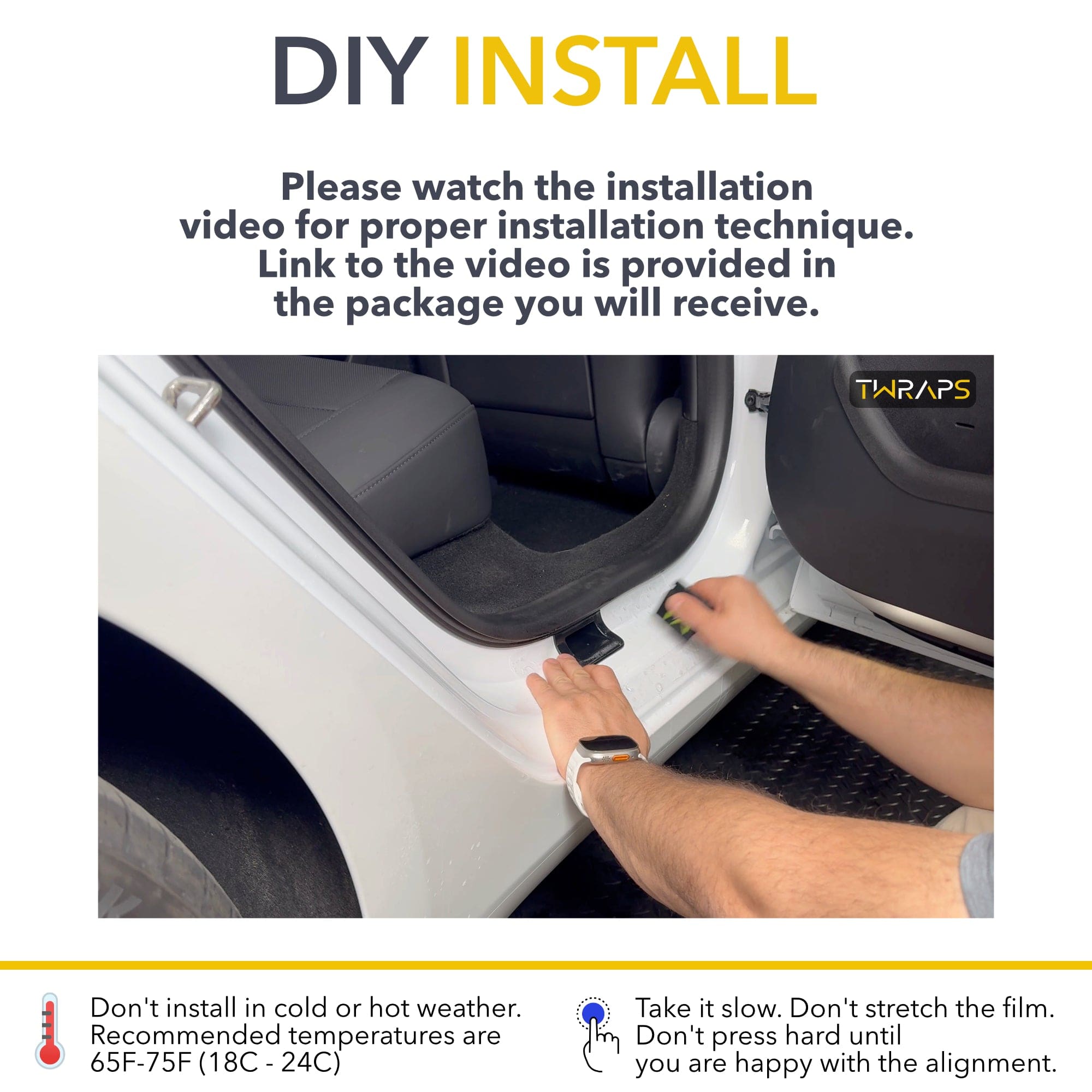 DIY INSTALL

Please watch the installation video for proper installation technique. Link to the video is provided in the package you will receive.

TWRAPS

Don't install in cold or hot weather. Recommended temperatures are 65F-75F (18C - 24C)

Take it slow. Don't stretch the film. Don't press hard until you are happy with the alignment.